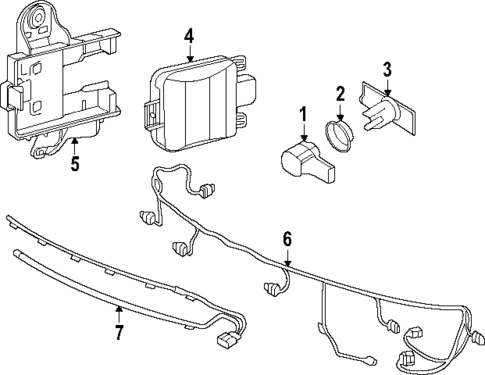 4
3
2
1
5
6
7