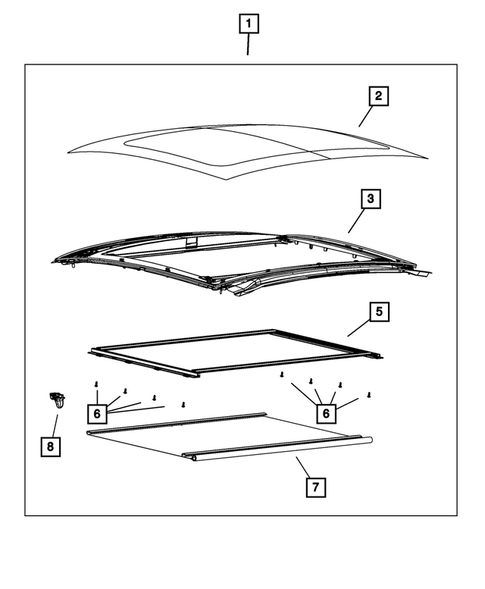 1
2
3
5
6
6
8
7