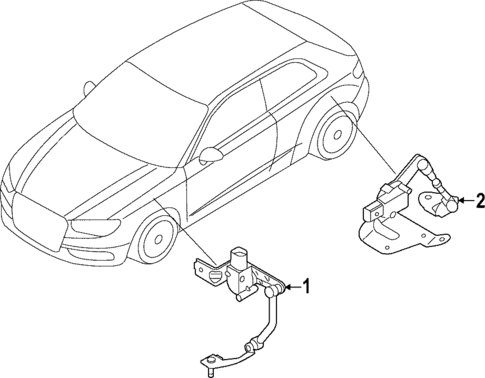 2

1