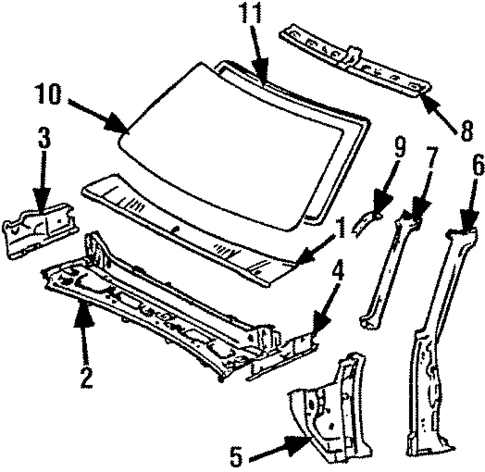 11
10
8
3
9
7
6
1
4
2
5