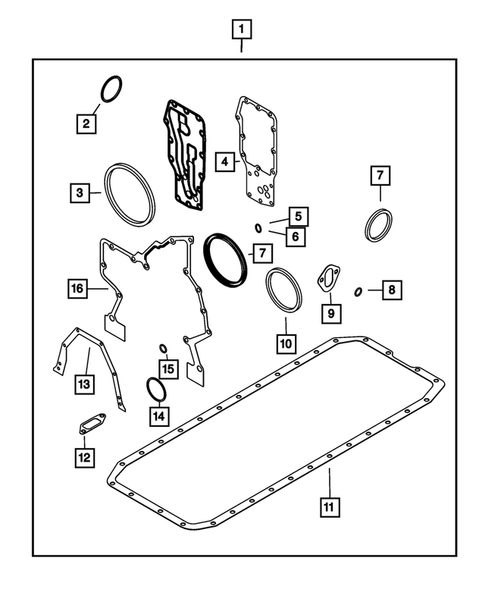 1
2
4
3
7
5
6
7
16
8
9
10
13
15
14
12
11