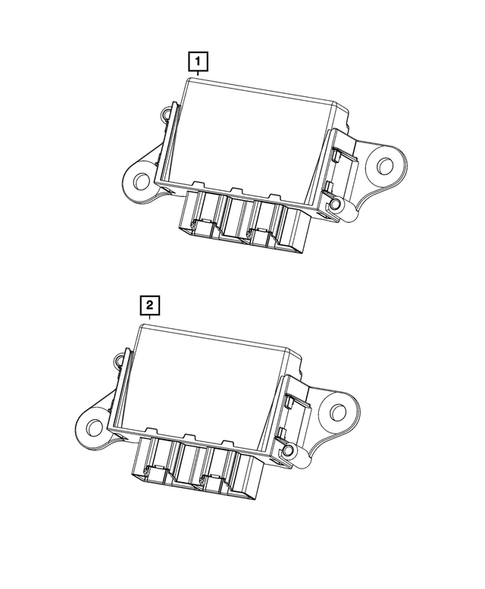 1

2