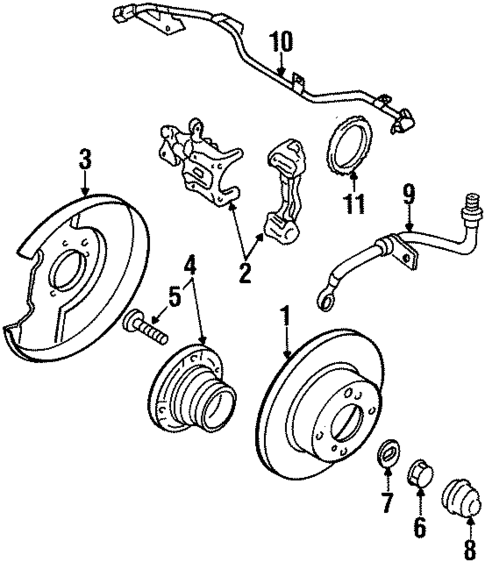 10
3
11
9
2
4
5
1
7
6
8