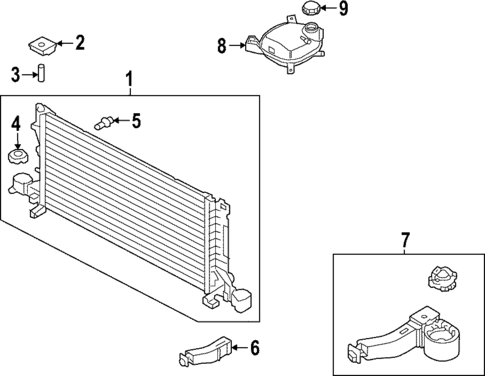 9
2
8
3
1
4
5
7
6