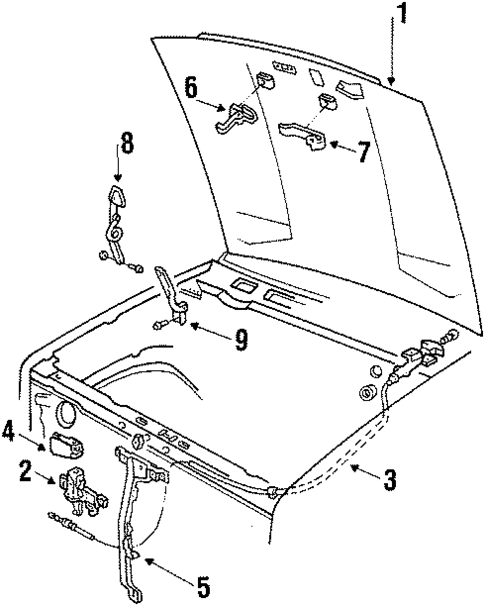 1
6
7
8
9
4
2
3
5