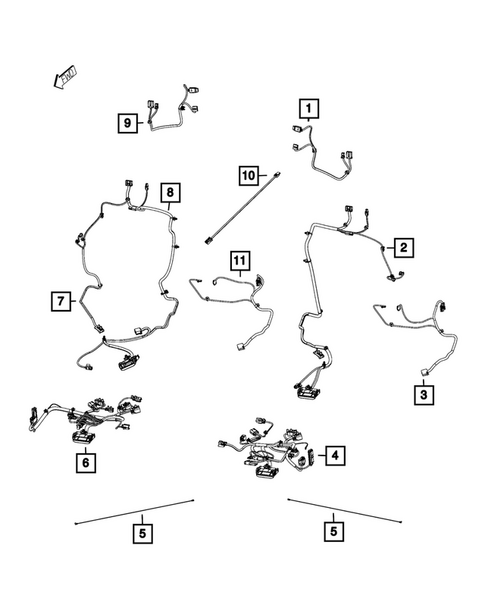 FWD
9
1
10
8
2
11
7
3
6
4
5
5