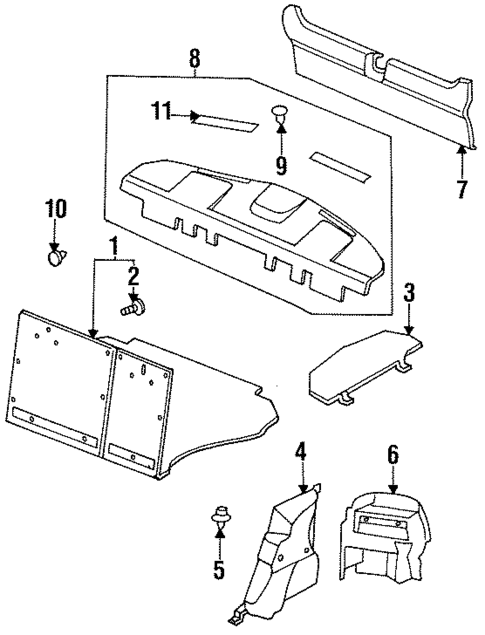 8
11
9
7
10
1
2
3
4
6
5