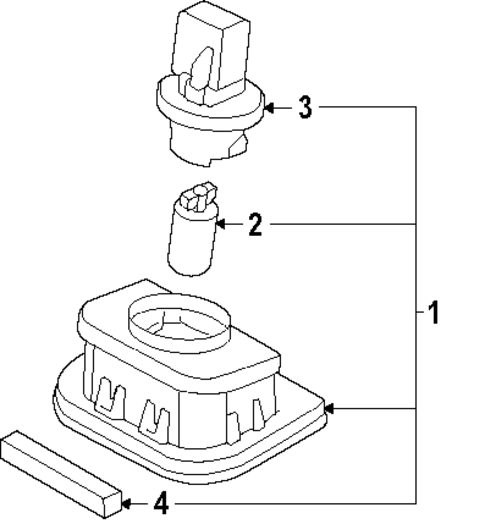 3
2
1
4