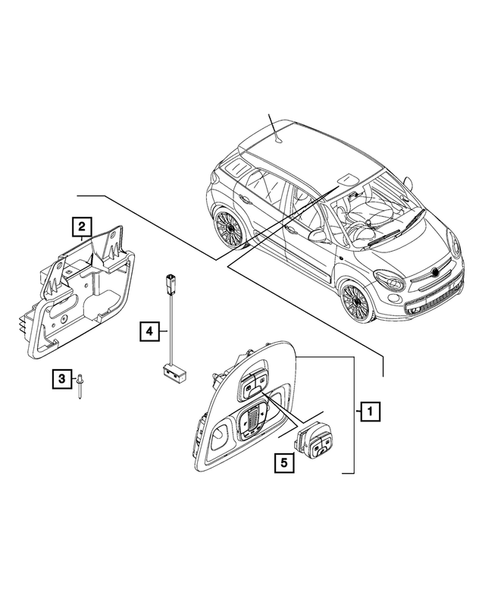 2
4
3
1
5