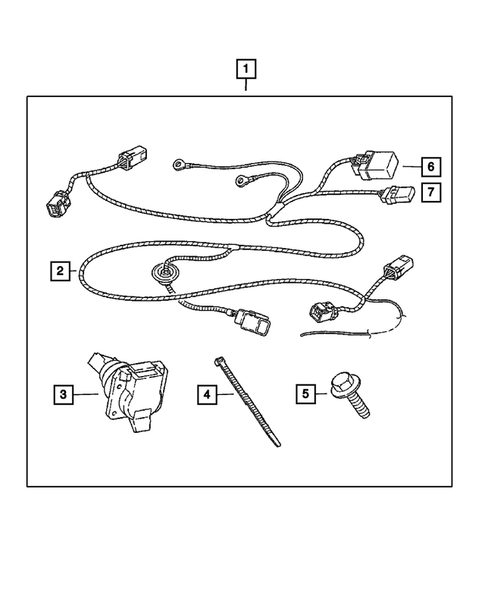 1
6
7
2
3
4
5