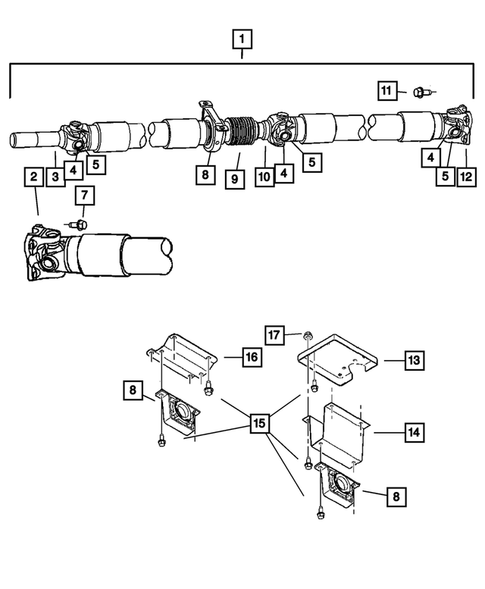 1
11
3
4
5
8
9
10
4
5
4
5
12
2
7
17
16
13
8
15
14
8