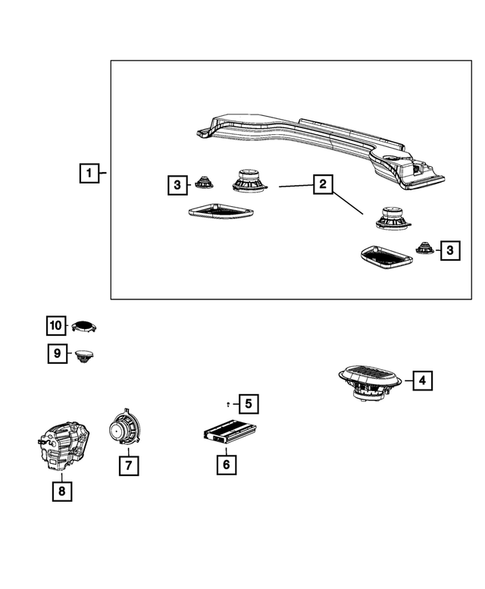 1
3
2
3
10
9
4
5
6
7
8