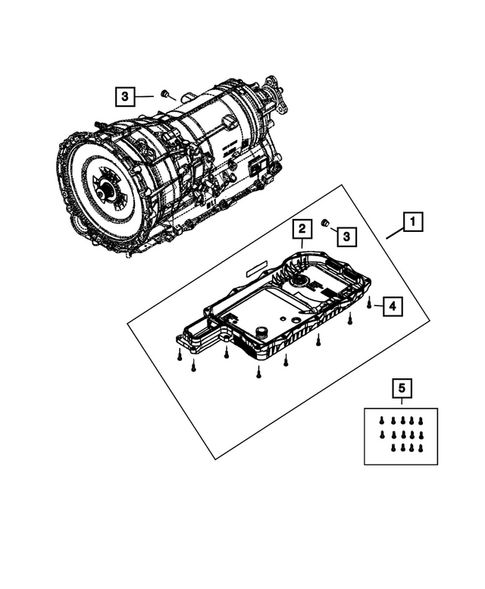 3
1
2
3
4
5