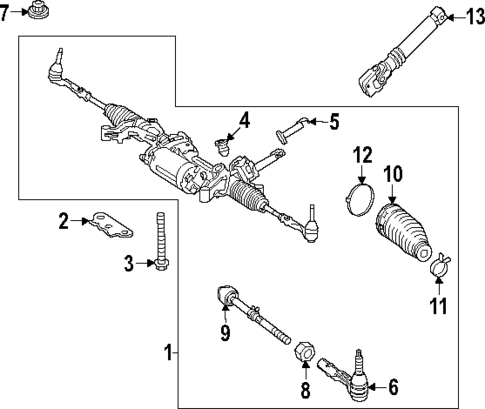 7
13
4
5
12
10
2
3
11
9
1
8
6