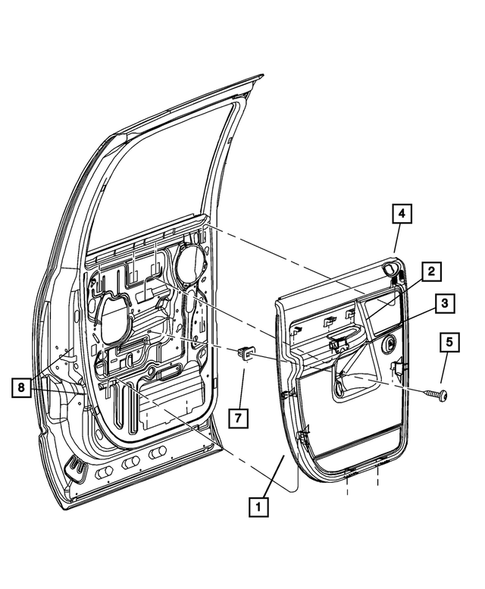 4
2
3
5
8
7
1