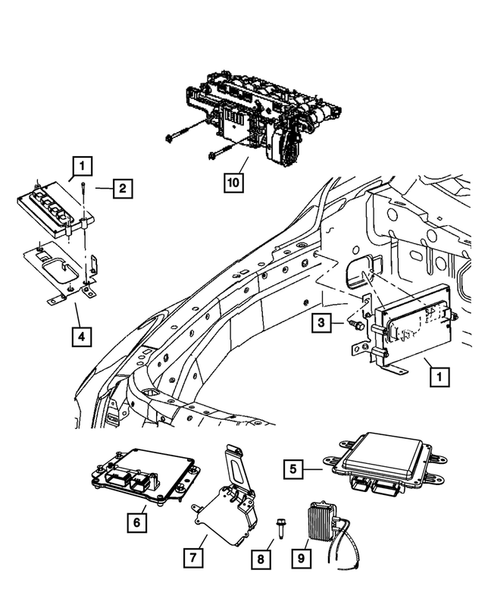 10
1
2
4
3
1
5
6
7
8
9