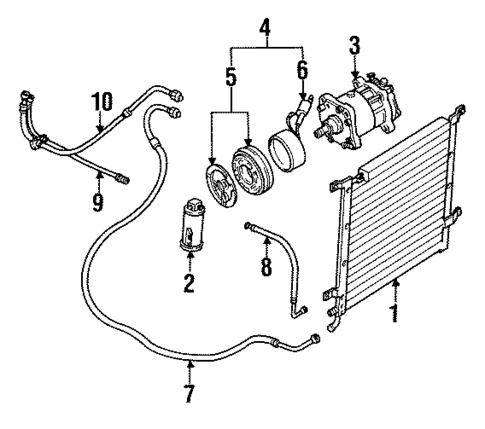 4
3
5
6
10
9
2
8
1
7