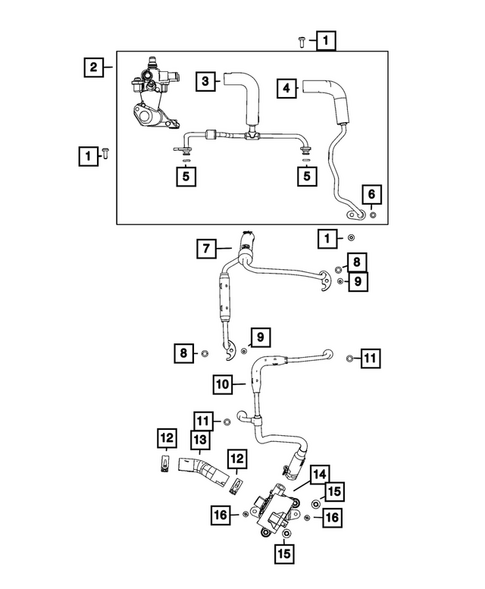 1
2
3
4
1
5
5
6
7
1
8
9
8
9
11
10
11
12
13
12
14
15
16
16
15