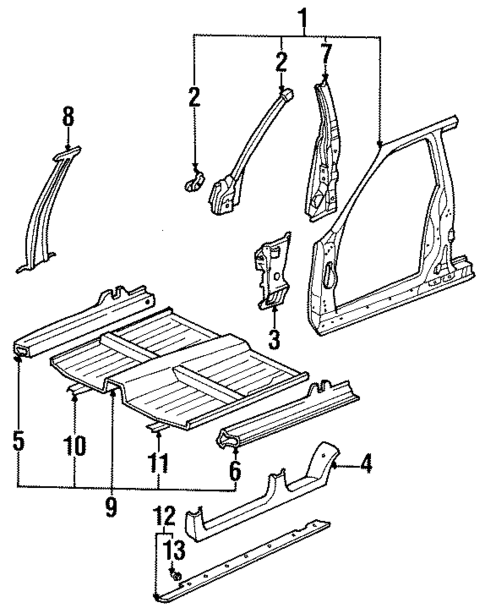 1
2
2
7
8
3
5
10
11
6
4
9
12
13