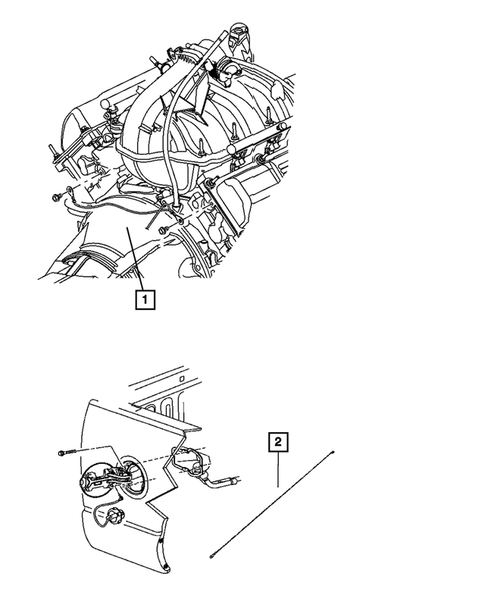 1

2