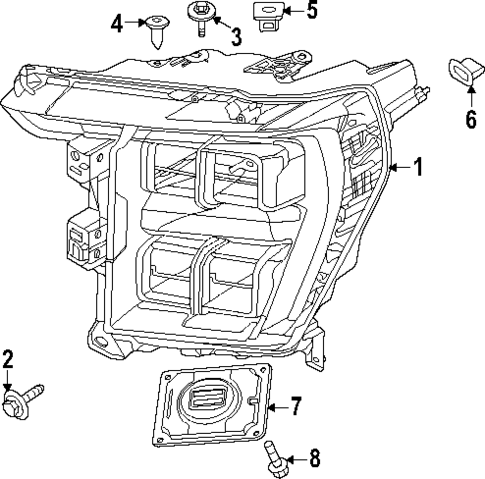 4
3
5
6
1
2
7
8