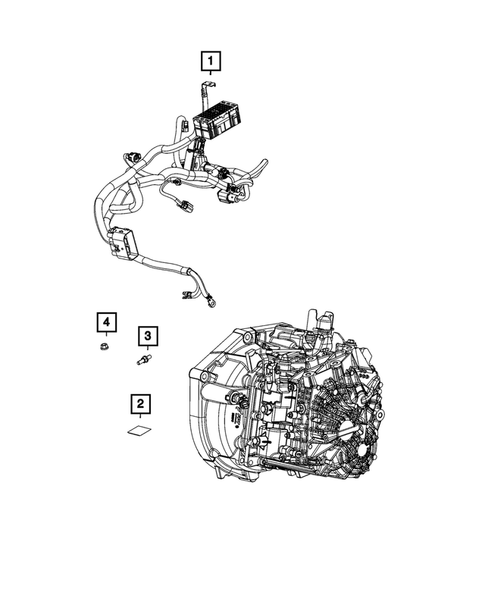 1

4

3

2