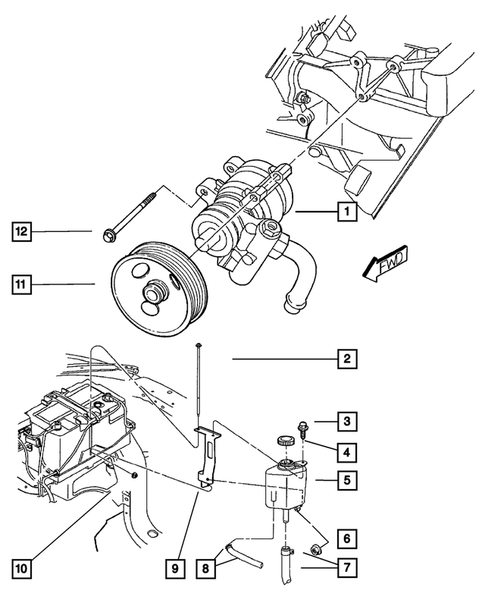 1

12

11

FWD

2

3

4

5

6

7

10

9

8