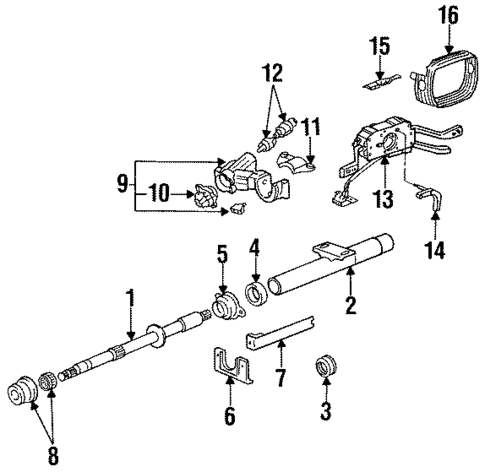 16
15
12
11
9
10
13
14
5
4
2
1
7
6
3
8