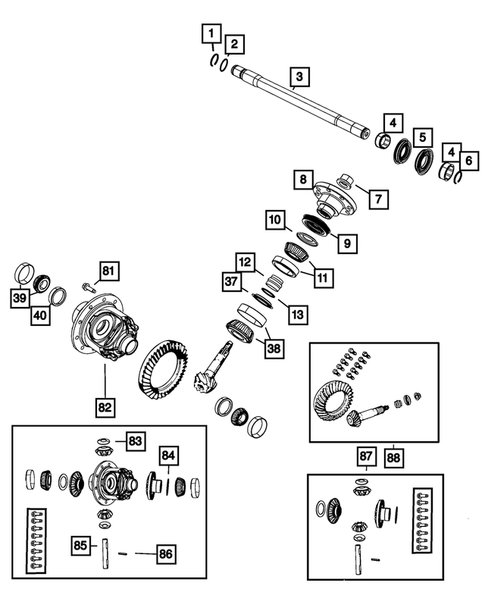 1
2
3
4
5
4
6
8
7
10
9
12
11
37
13
38
81
39
40
82
83
84
85
86
87
88