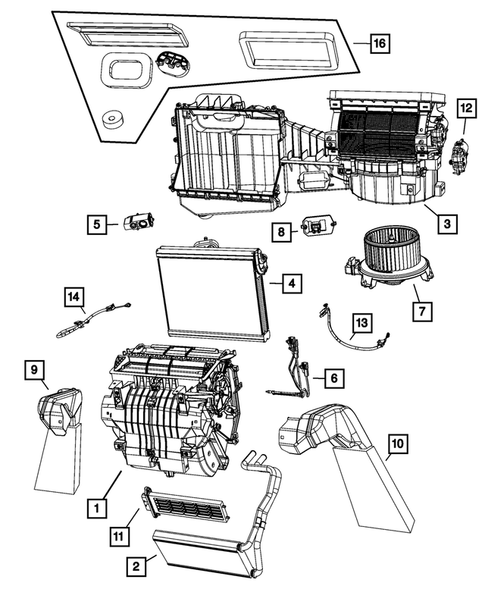 16
12
3
5
8
4
7
14
13
9
6
10
1
11
2