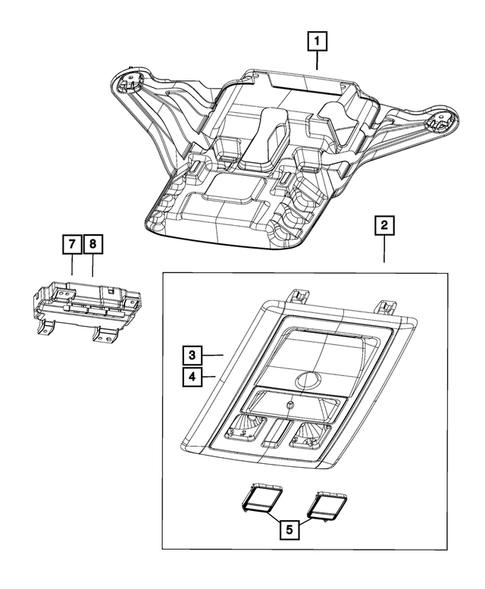 1
2
7
8
3
4
5