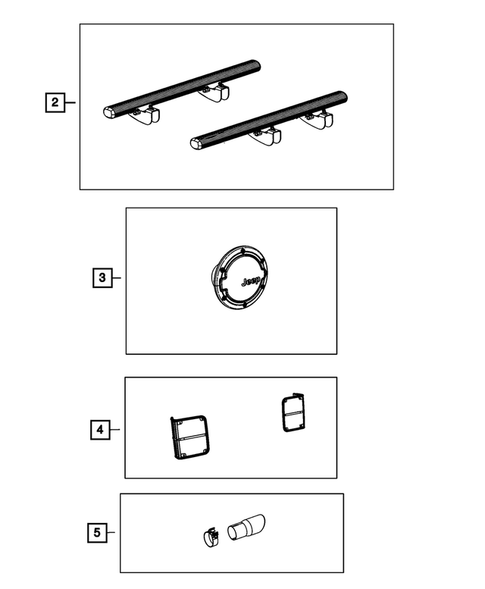 2

3

Jeep

4

5