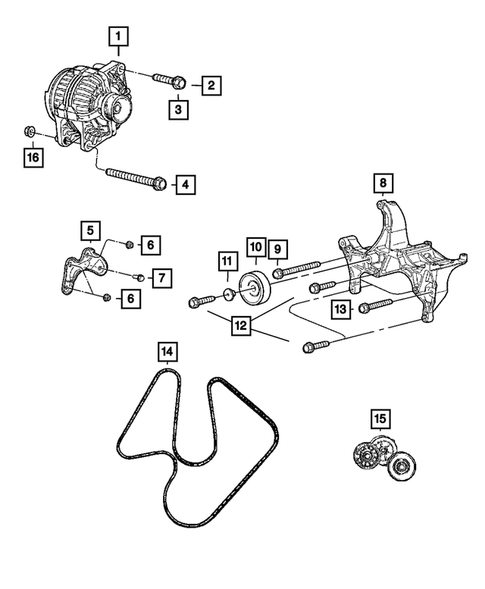 1
2
3
16
4
8
5
6
7
6
11
10
9
13
12
14
15