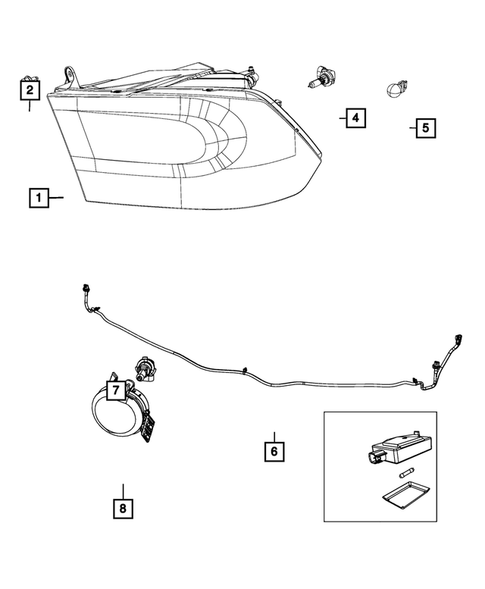 2
4
5
1
7
6
8