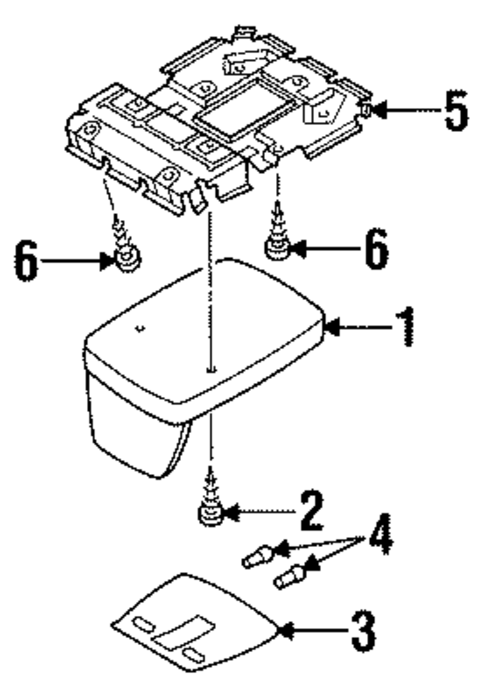 5
6
6
1
2
4
3