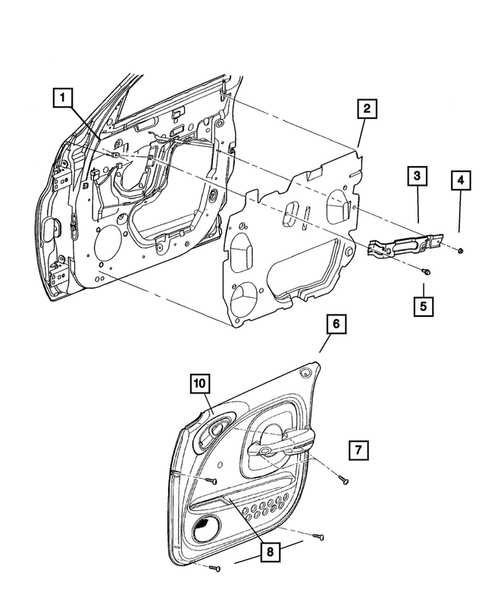 1
2
3
4
5
6
10
7
8