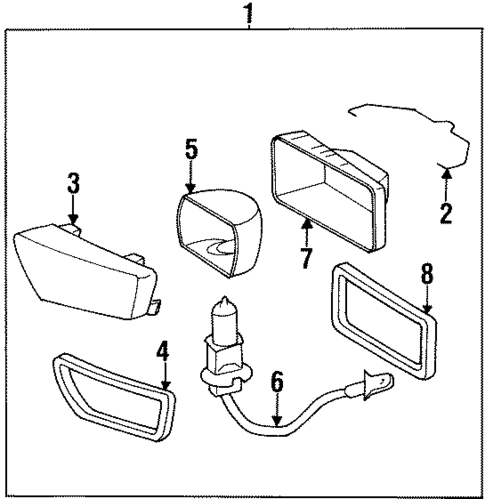 1
5
3
2
7
8
4
6