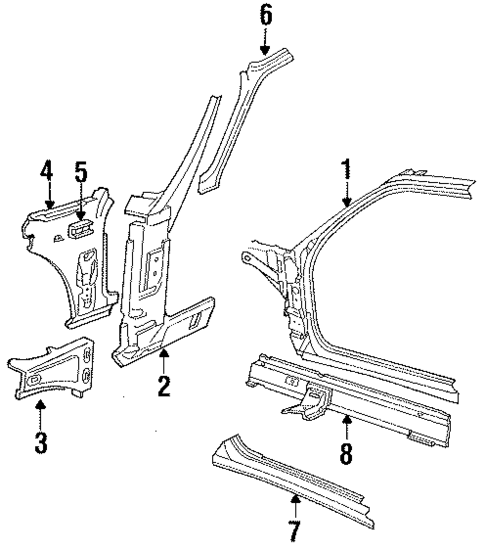 6
4
5
1
2
3
8
7