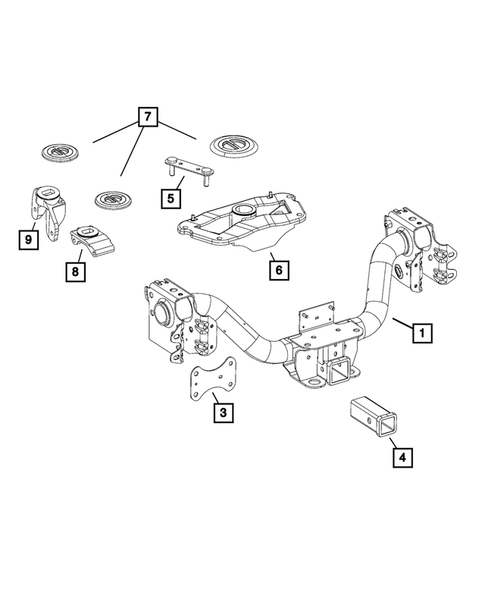 7

5

9

8

6

1

3

4