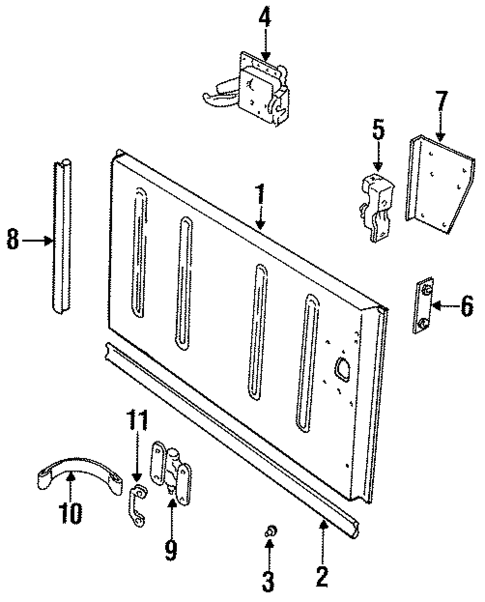 4
7
5
1
8
6
11
10
9
3
2