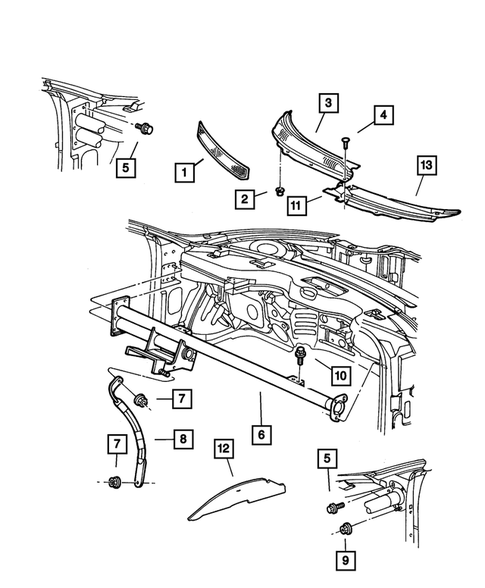 3
4
5
1
13
2
11
10
7
6
8
7
12
5
9