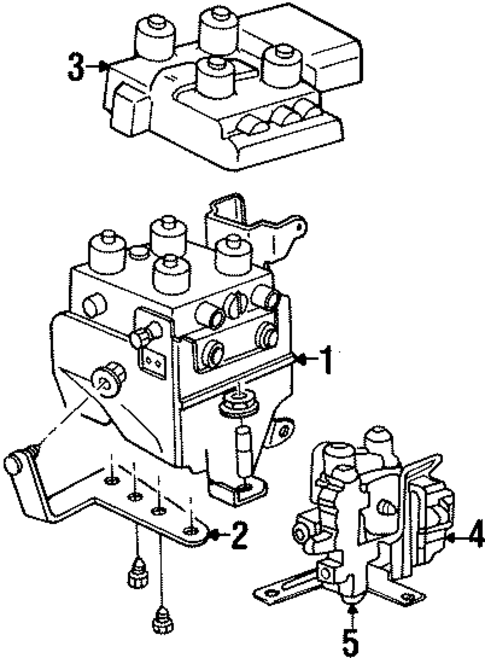 3
1
2
4
5