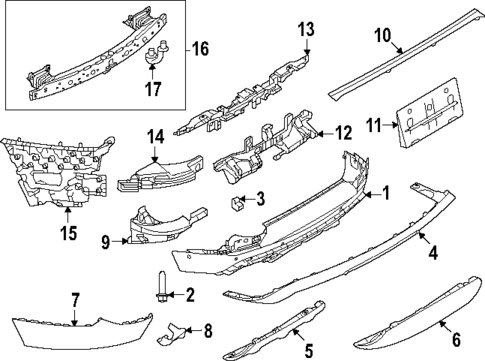 16
17
13
10
11
12
14
15
3
1
9
4
2
7
8
5
6