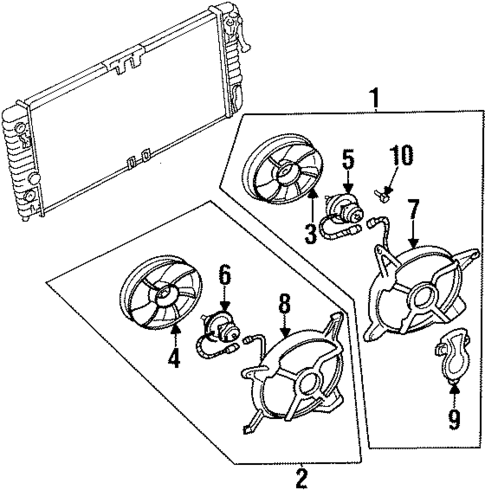 1
10
5
3
7
6
8
4
9
2