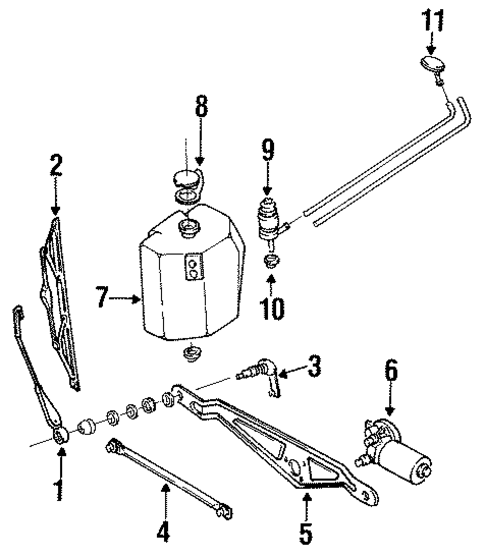 11
8
9
2
7
10
3
6
1
4
5