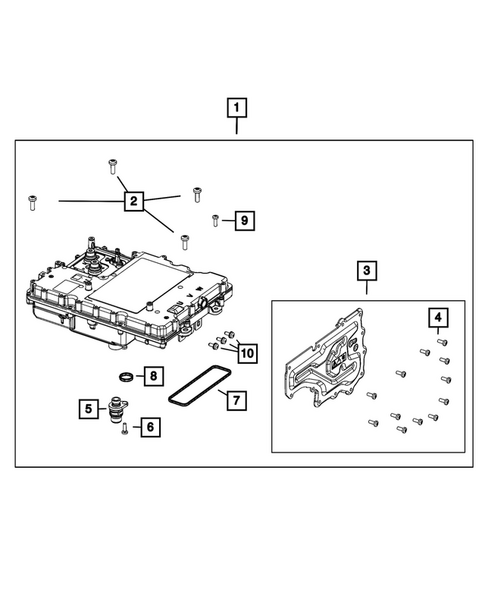 1
2
9
3
4
10
8
7
5
6