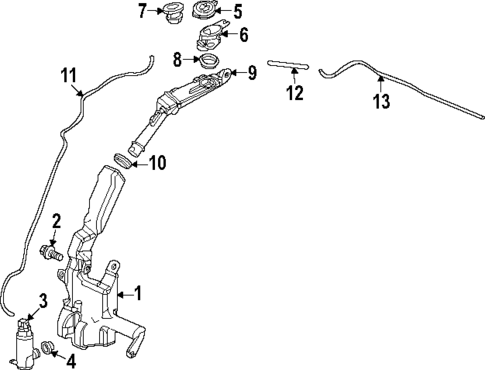 7
5
6
8
9
11
12
13
10
2
1
3
4