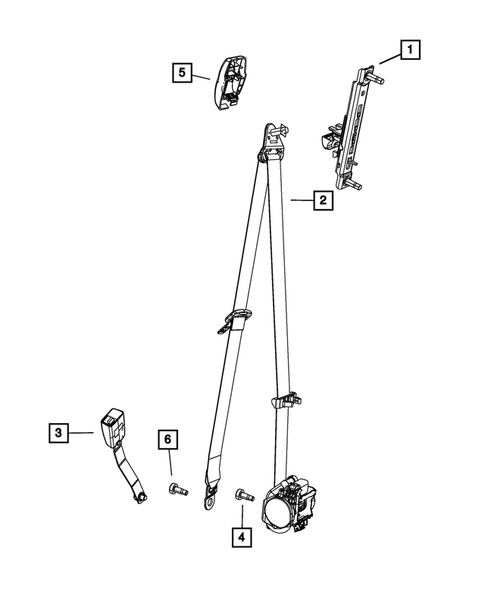 1
5
2
3
6
4