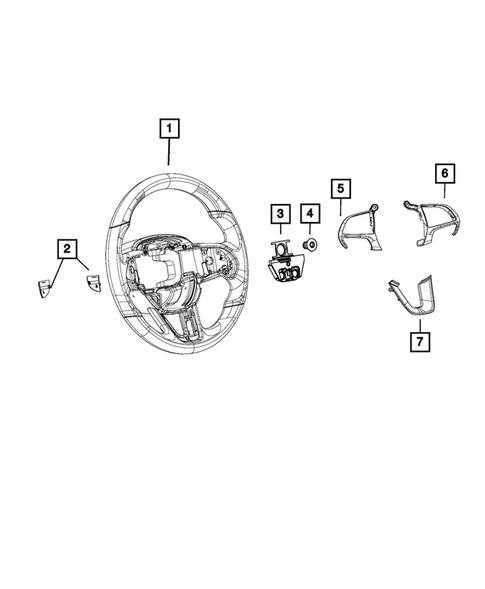 1
2
3
4
5
6
7