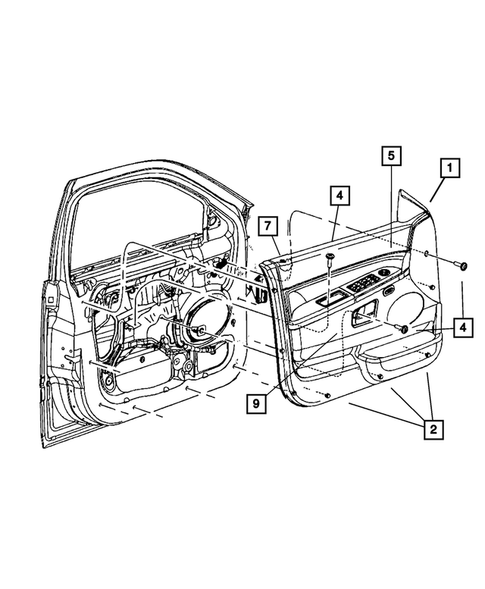 5
1
4
7
4
9
2